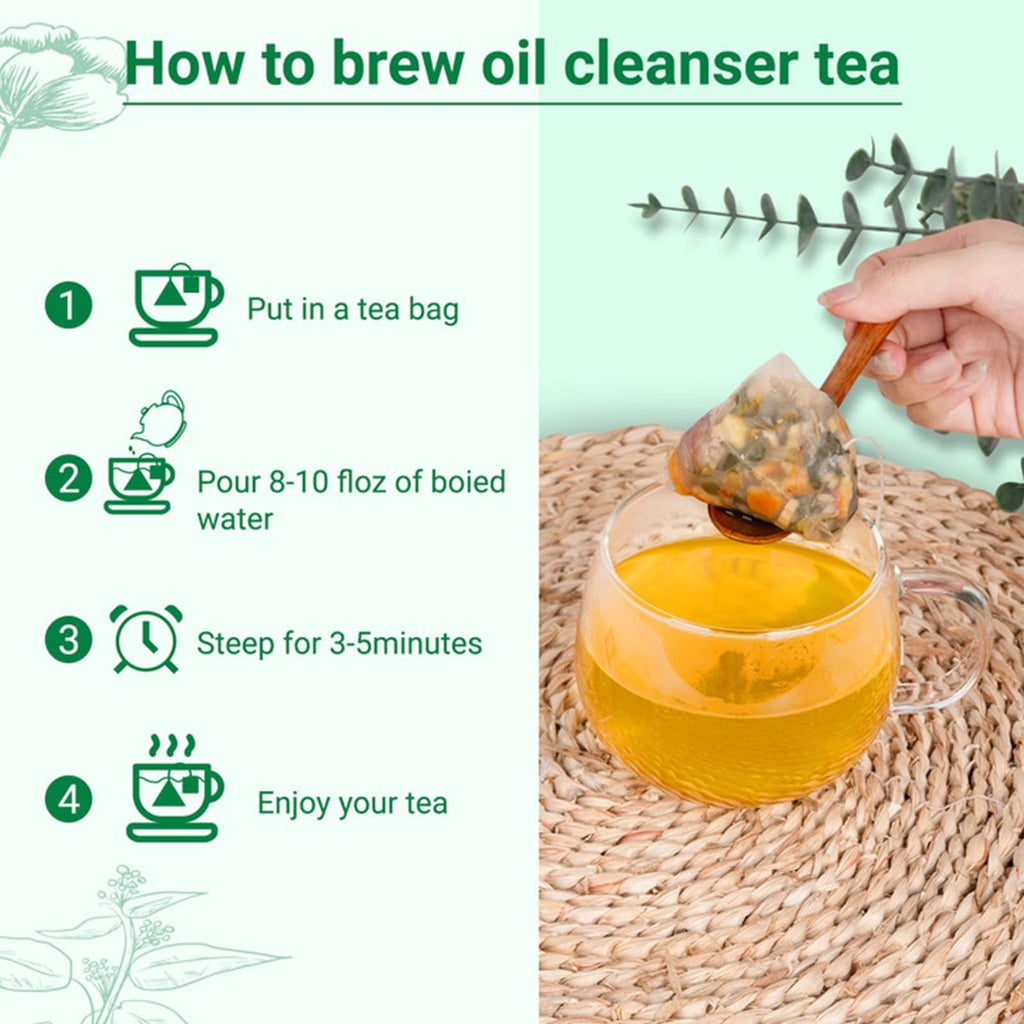 How to brew oil cleanser tea

1 Put in a tea bag

2 Pour 8-10 floz of boied water

3 Steep for 3-5minutes

4 Enjoy your tea